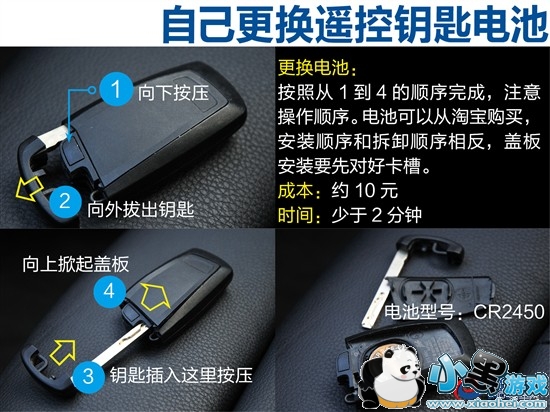 自己更换遥控钥匙电池

1 向下按压

2 向外拔出钥匙

更换电池：
按照从 1 到 4 的顺序完成，注意操作顺序。电池可以从淘宝购买，安装顺序和拆卸顺序相反，盖板安装要先对好卡槽。
成本：约 10 元
时间：少于 2 分钟

向上掀起盖板
4

3 钥匙插入这里按压

电池型号：CR2450

小黑游戏
www.xiaohei.com