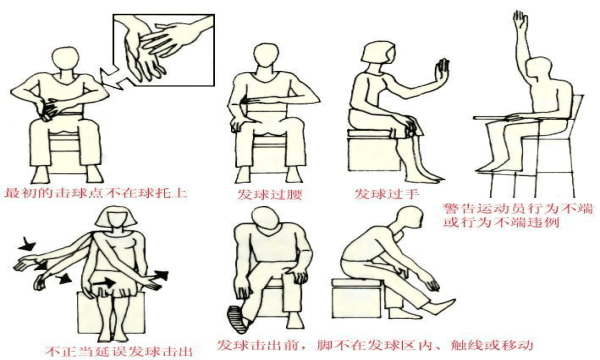 最初的击球点不在球托上

发球过腰

发球过手

警告运动员行为不端或行为不端违例

不正当延误发球击出

发球击出前，脚不在发球区内、触线或移动