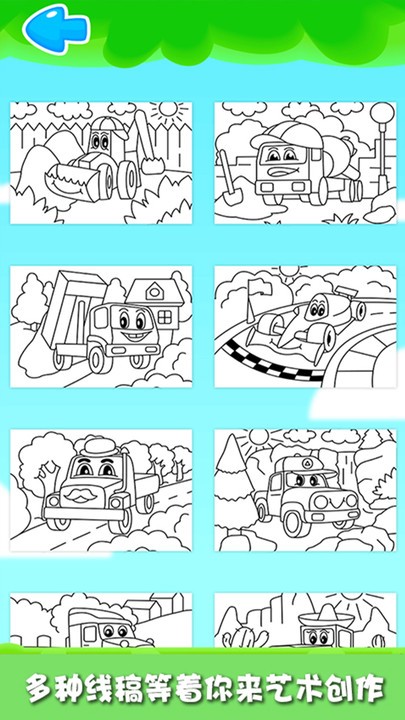 多种线稿等着你来艺术创作