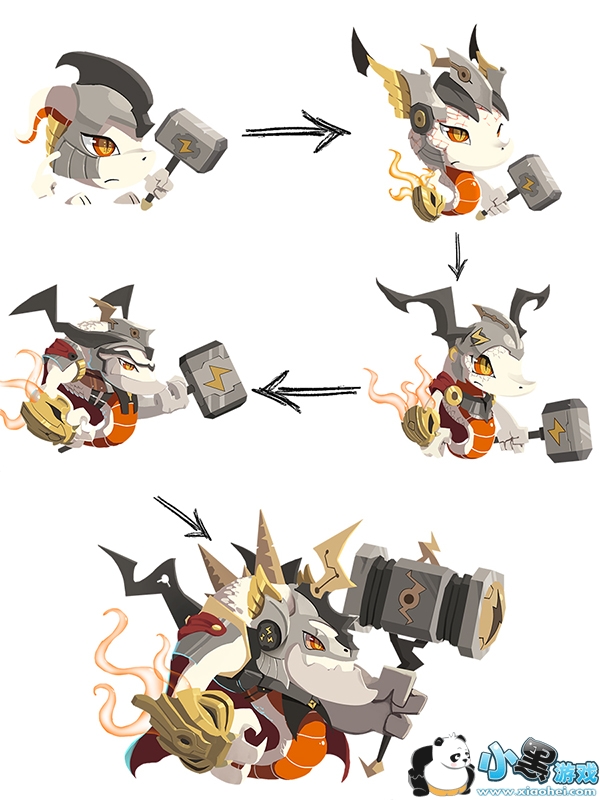 小黑游戏
www.xiaohei.com