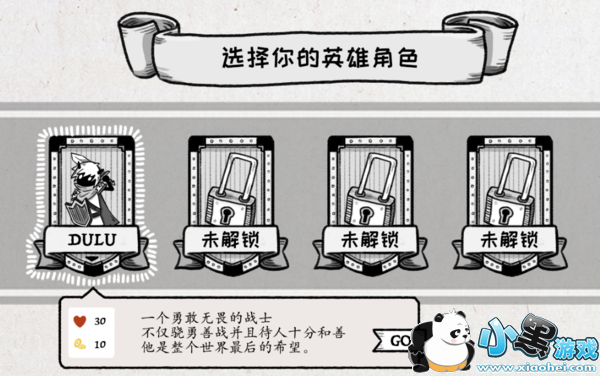 选择你的英雄角色

DULU

未解锁

未解锁

未解锁

30

10

一个勇敢无畏的战士
不仅骁勇善战并且待人十分和善
他是整个世界最后的希望。

GO

小黑游戏
www.xiaohei.com