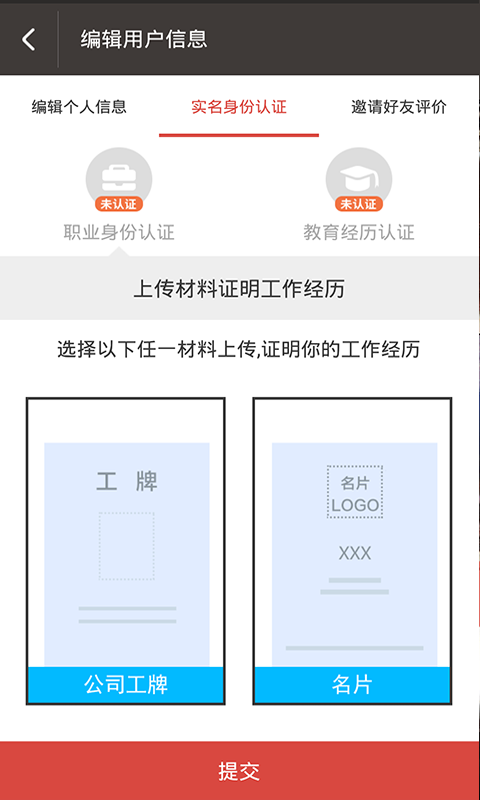 编辑用户信息

编辑个人信息
实名身份认证
邀请好友评价

未认证
职业身份认证

未认证
教育经历认证

上传材料证明工作经历

选择以下任一材料上传,证明你的工作经历

工 牌

公司工牌

名片
LOGO

XXX

名片

提交