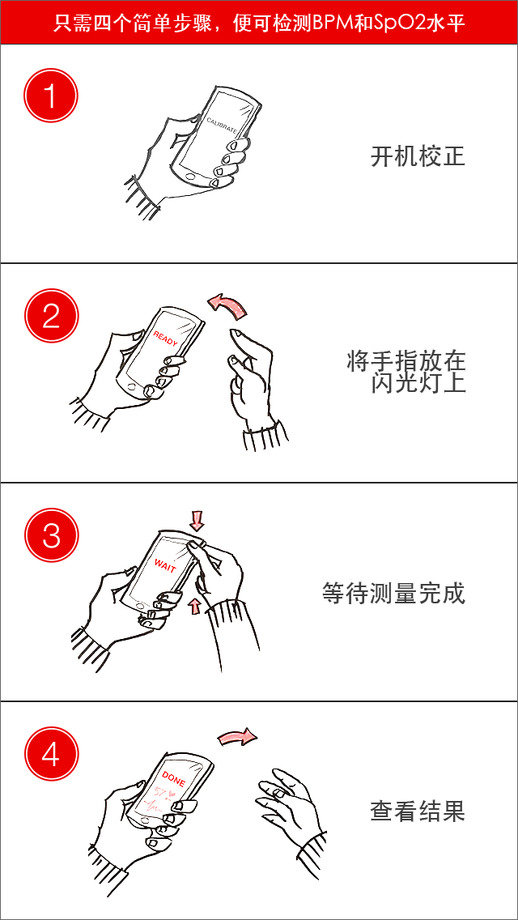 只需四个简单步骤，便可检测BPM和SpO2水平

1

CALIBRATE

开机校正

2

READY

将手指放在闪光灯上

3

WAIT

等待测量完成

4

DONE

查看结果