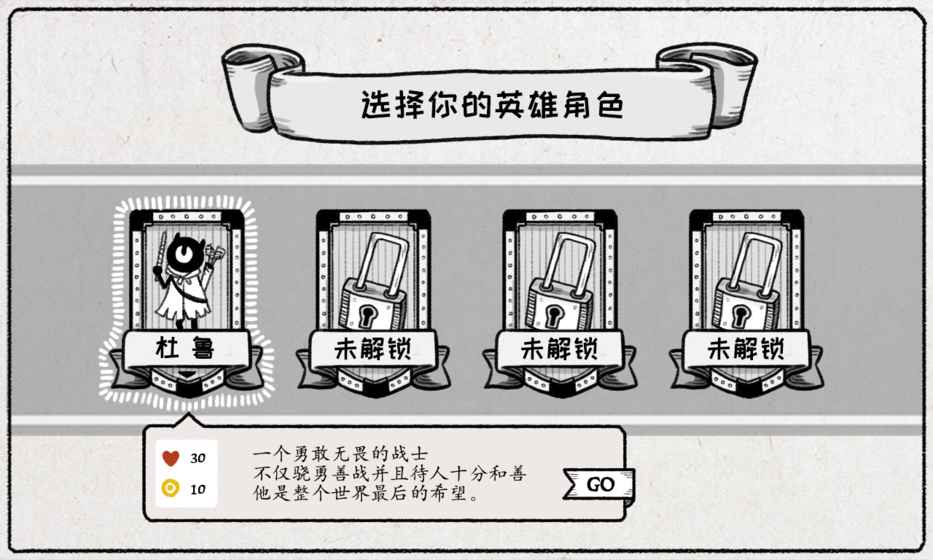 选择你的英雄角色

杜鲁

未解锁

未解锁

未解锁

30

10

一个勇敢无畏的战士
不仅骁勇善战并且待人十分和善
他是整个世界最后的希望。

GO