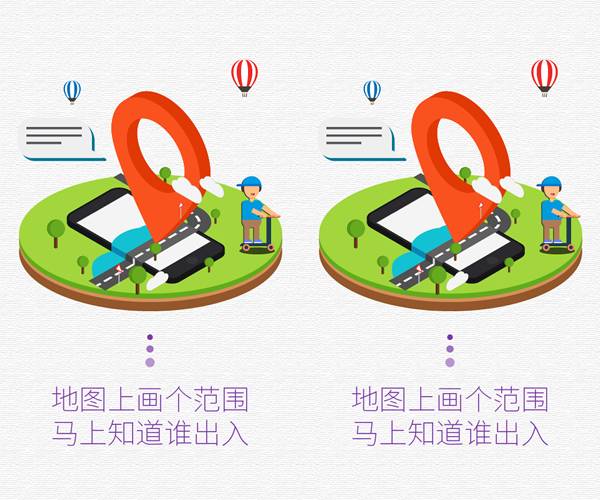 地图上画个范围
马上知道谁出入

地图上画个范围
马上知道谁出入