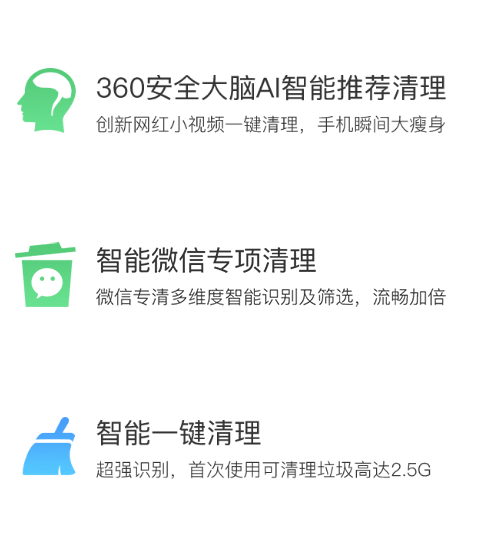 360安全大脑AI智能推荐清理

创新网红小视频一键清理，手机瞬间大瘦身

智能微信专项清理

微信专清多维度智能识别及筛选，流畅加倍

智能一键清理

超强识别，首次使用可清理垃圾高达2.5G